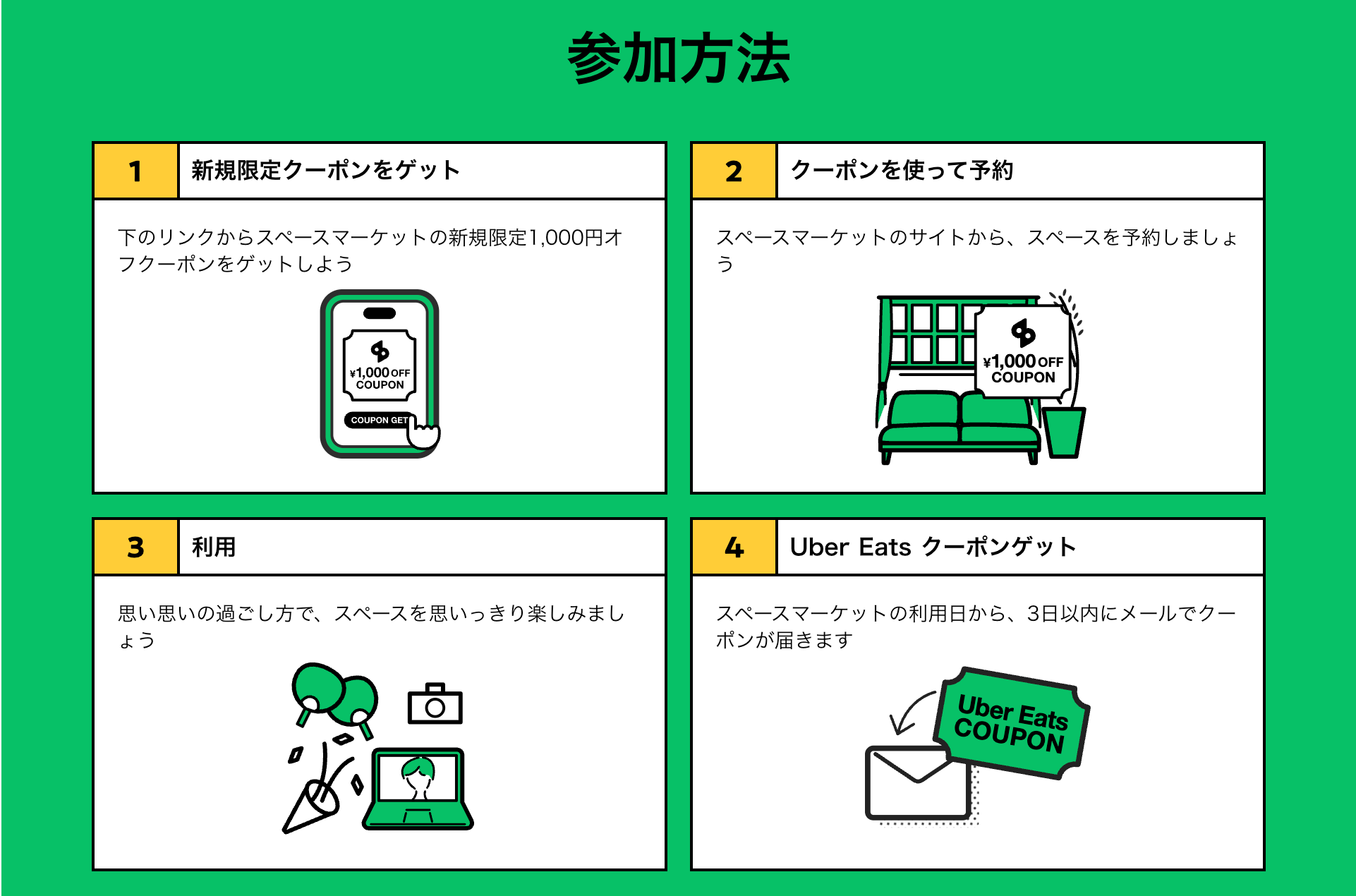 参加方法

1 新規限定クーポンをゲット

下のリンクからスペースマーケットの新規限定1,000円オフクーポンをゲットしよう

¥1,000 OFF COUPON

COUPON GET

2 クーポンを使って予約

スペースマーケットのサイトから、スペースを予約しましょう

¥1,000 OFF COUPON

3 利用

思い思いの過ごし方で、スペースを思いっきり楽しみましょう

4 Uber Eats クーポンゲット

スペースマーケットの利用日から、3日以内にメールでクーポンが届きます

Uber Eats COUPON