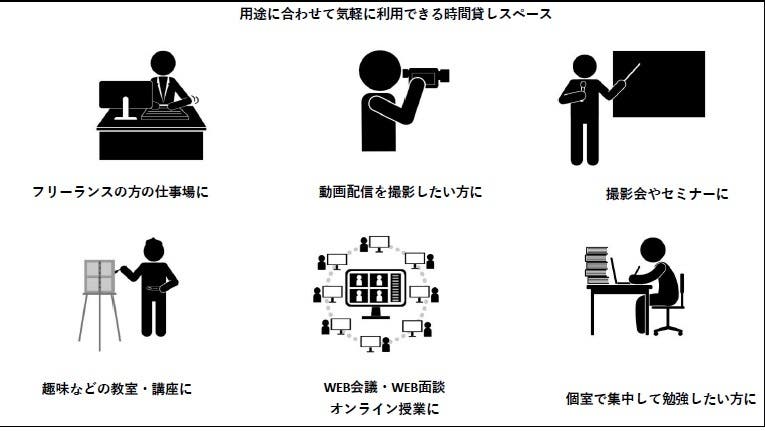 用途に合わせて気軽に利用できる時間貸しスペース

フリーランスの方の仕事場に

動画配信を撮影したい方に

撮影会やセミナーに

趣味などの教室・講座に

WEB会議・WEB面談
オンライン授業に

個室で集中して勉強したい方に