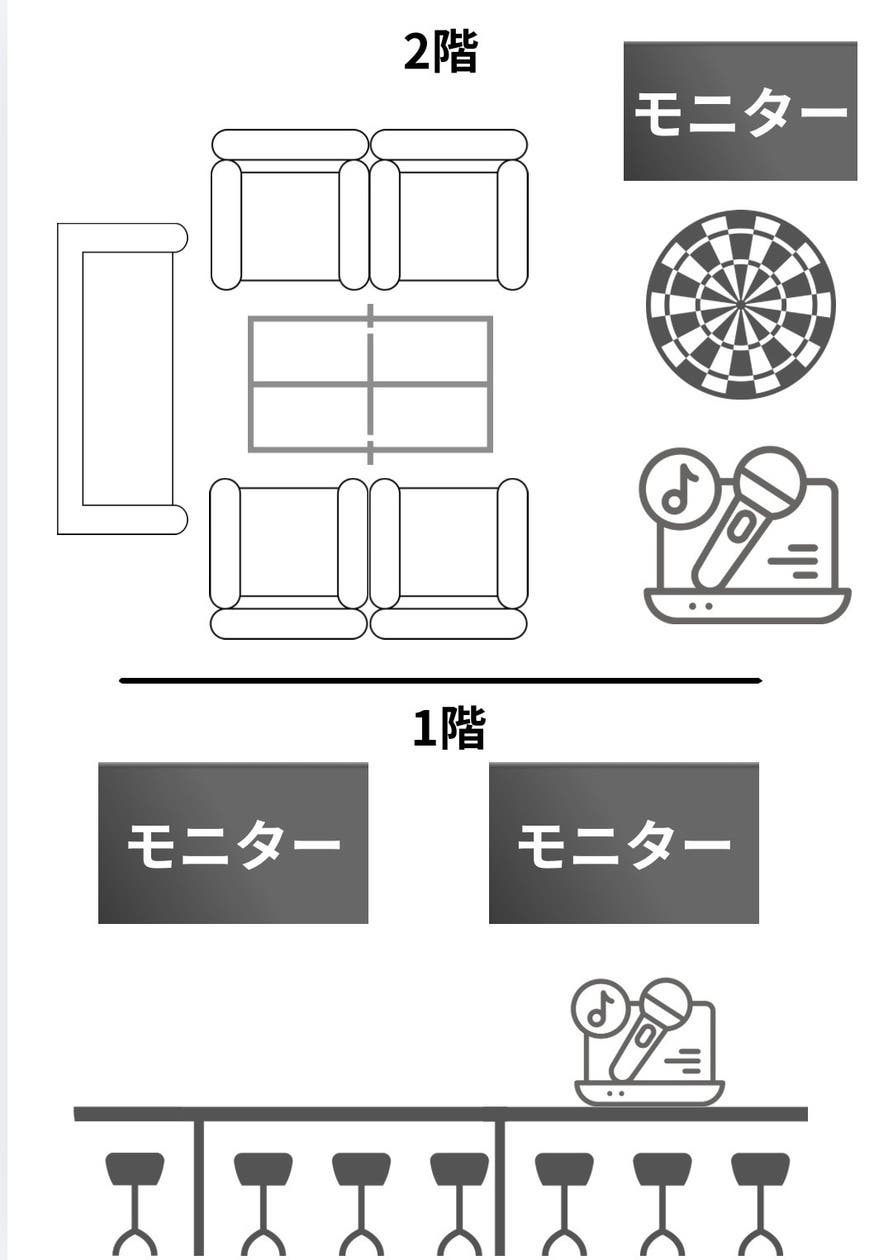 2階

モニター

1階

モニター

モニター