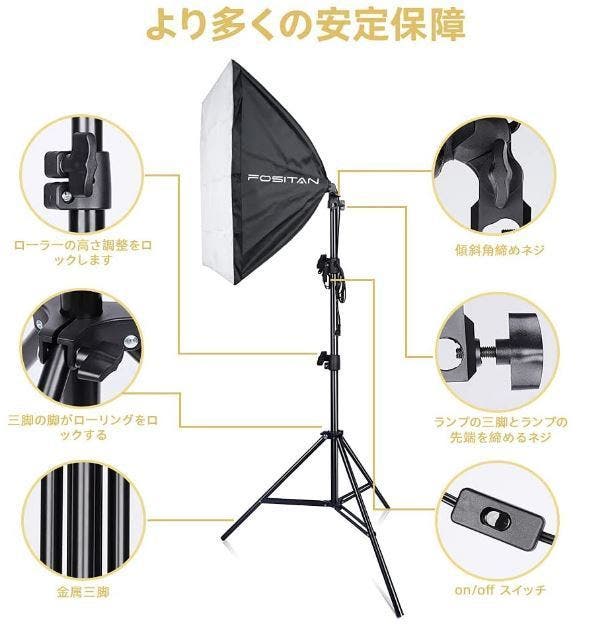 より多くの安定保障

FOSITAN

ローラーの高さ調整をロックします

三脚の脚がローリングをロックする

金属三脚

傾斜角締めネジ

ランプの三脚とランプの先端を締めるネジ

on/off スイッチ