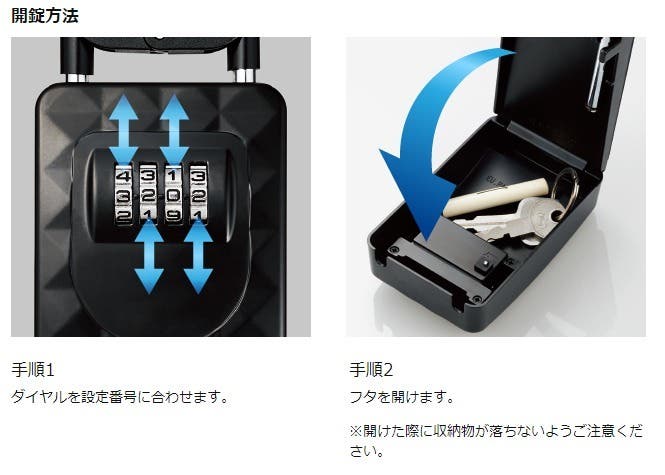 開錠方法

4 3 1 3
3 2 0 2
2 1 9 1

手順1
ダイヤルを設定番号に合わせます。

手順2
フタを開けます。

※開けた際に収納物が落ちないようご注意ください。