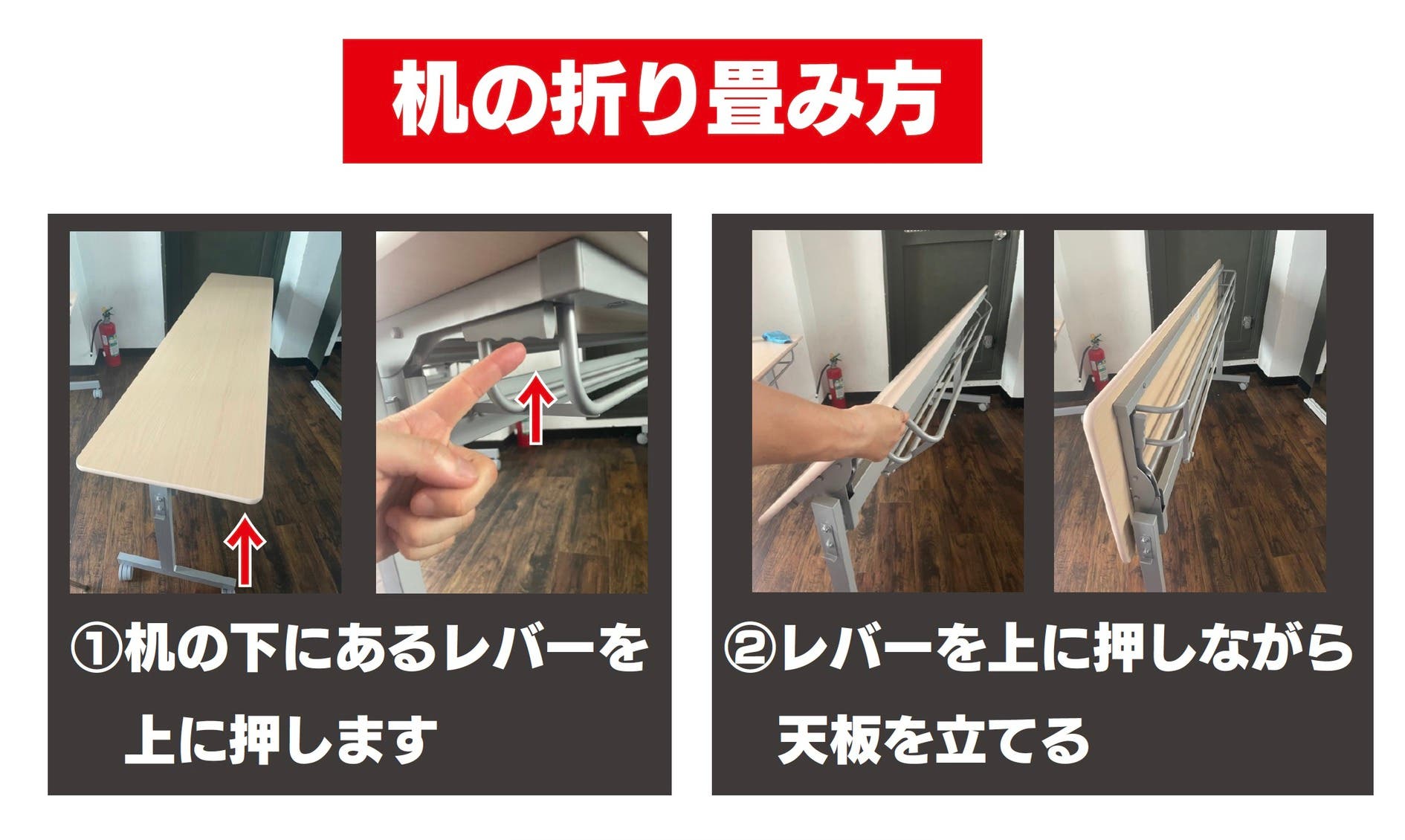 机の折り畳み方

①机の下にあるレバーを上に押します

②レバーを上に押しながら天板を立てる