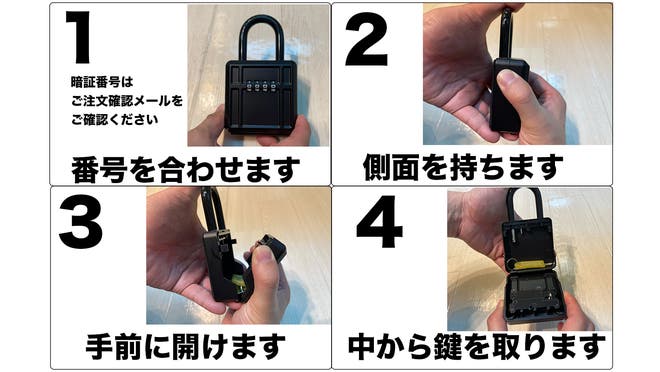 1

暗証番号は
ご注文確認メールを
ご確認ください

番号を合わせます

2

側面を持ちます

3

手前に開けます

4

中から鍵を取ります