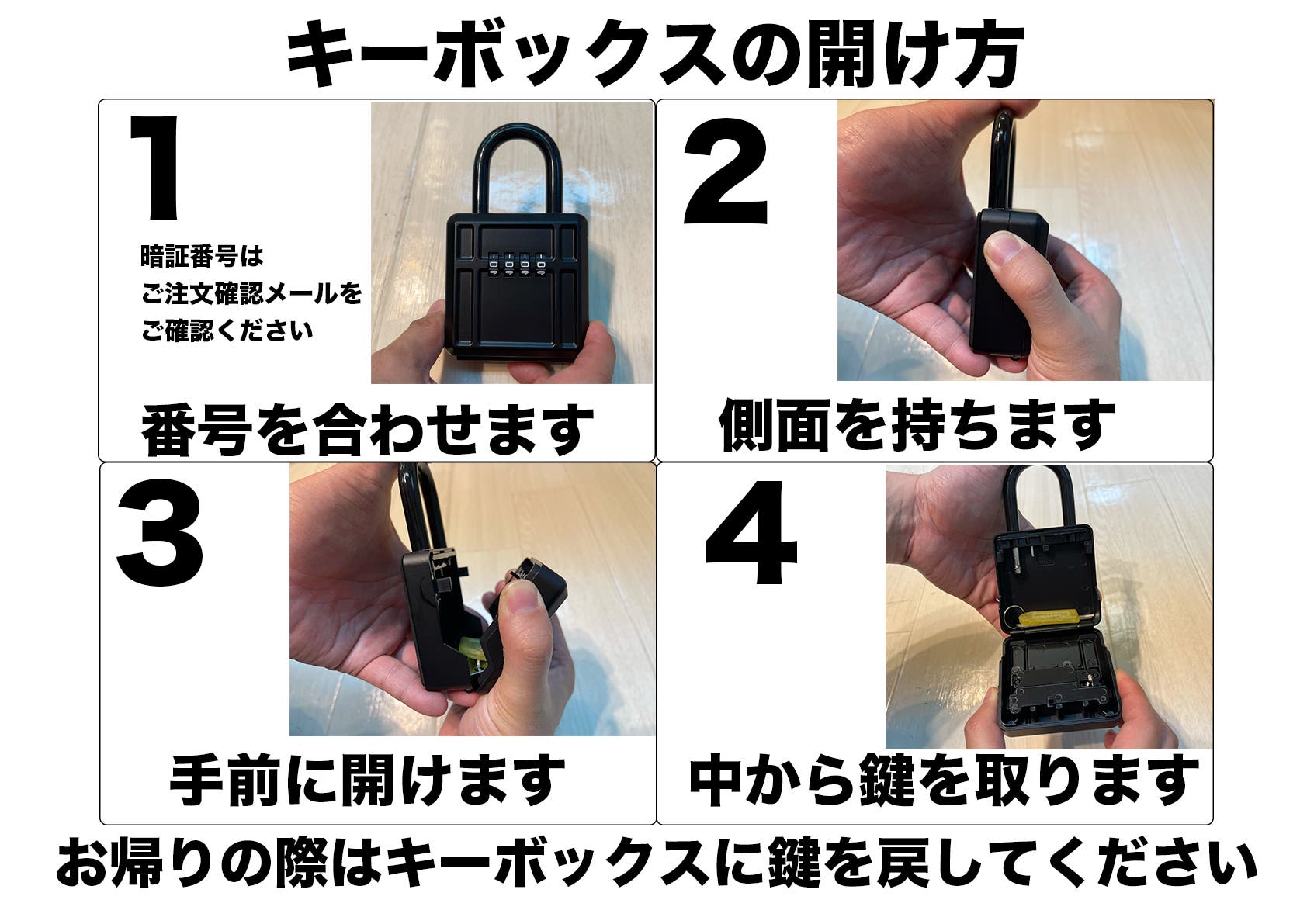 キーボックスの開け方

1

暗証番号は
ご注文確認メールを
ご確認ください

番号を合わせます

2

側面を持ちます

3

手前に開けます

4

中から鍵を取ります

お帰りの際はキーボックスに鍵を戻してください