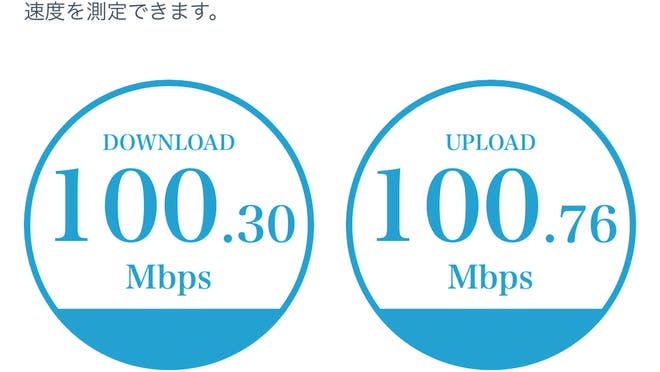 速度を測定できます。

DOWNLOAD
100.30
Mbps

UPLOAD
100.76
Mbps