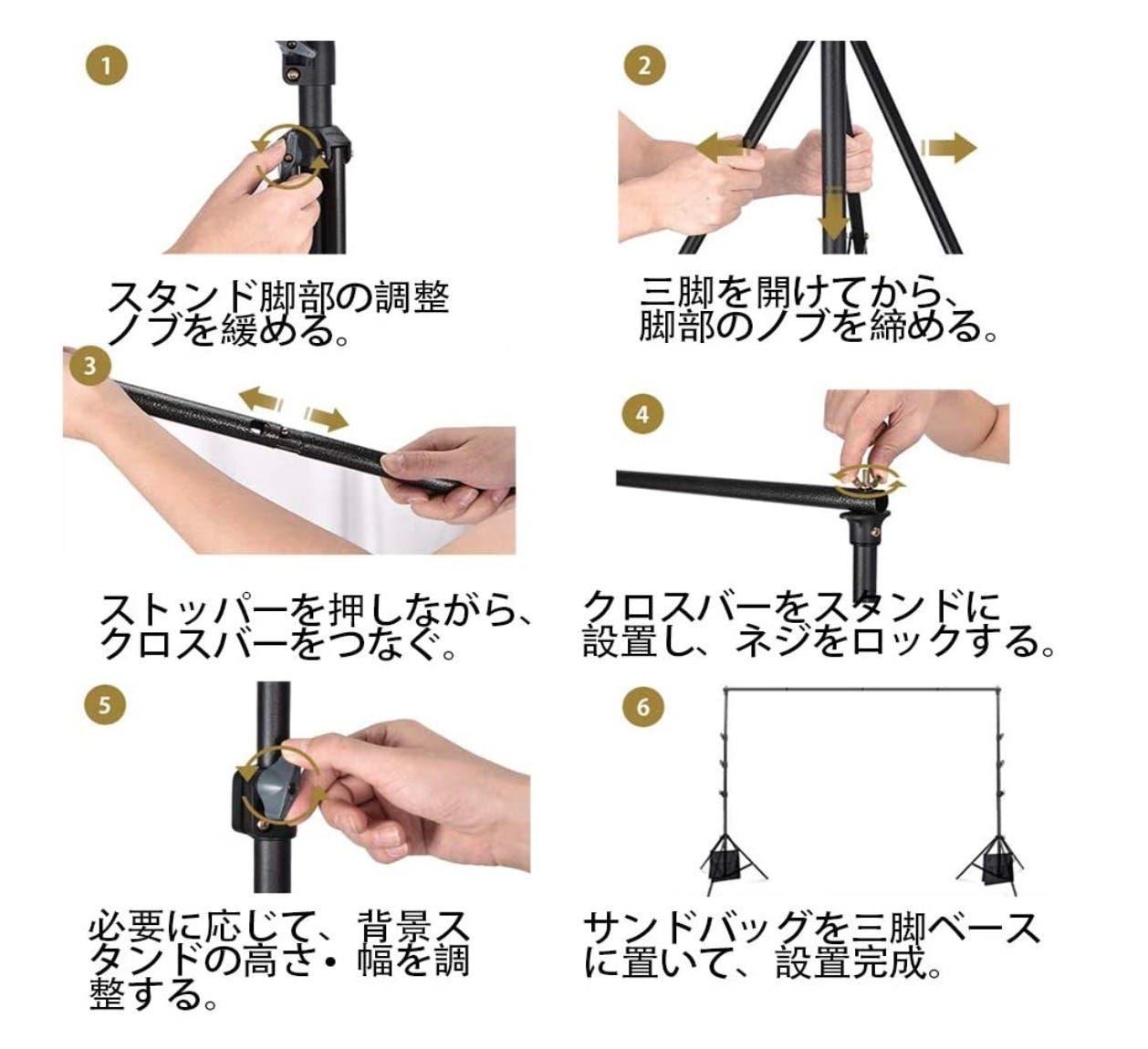 1

スタンド脚部の調整ノブを緩める。

2

三脚を開けてから、脚部のノブを締める。

3

ストッパーを押しながら、クロスバーをつなぐ。

4

クロスバーをスタンドに設置し、ネジをロックする。

5

必要に応じて、背景スタンドの高さ・幅を調整する。

6

サンドバッグを三脚ベースに置いて、設置完成。