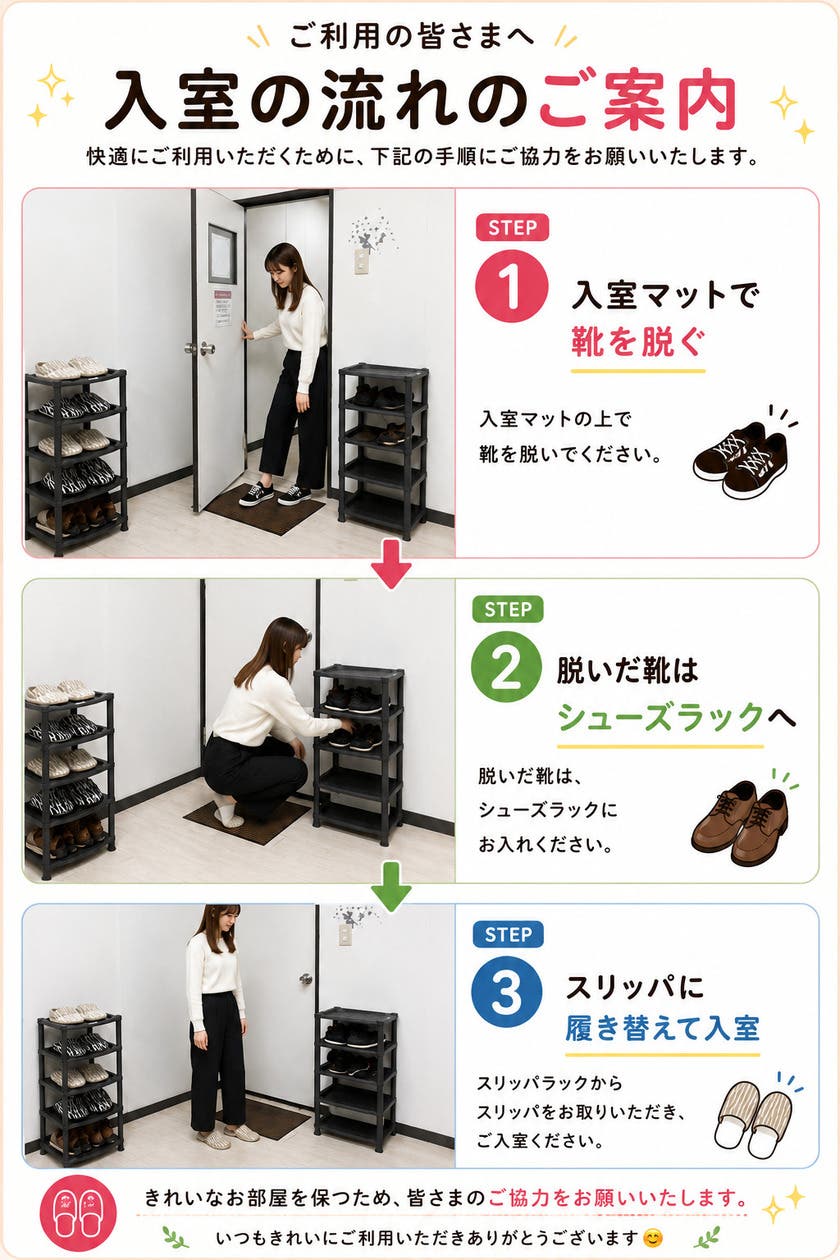 ご利用の皆さまへ

入室の流れのご案内

快適にご利用いただくために、下記の手順にご協力をお願いいたします。

STEP
1
入室マットで
靴を脱ぐ

入室マットの上で
靴を脱いでください。

STEP
2
脱いだ靴は
シューズラックへ

脱いだ靴は、
シューズラックに
お入れください。

STEP
3
スリッパに
履き替えて入室

スリッパラックから
スリッパをお取りいただき、
ご入室ください。

きれいなお部屋を保つため、皆さまのご協力をお願いいたします。

いつもきれいにご利用いただきありがとうございます😊