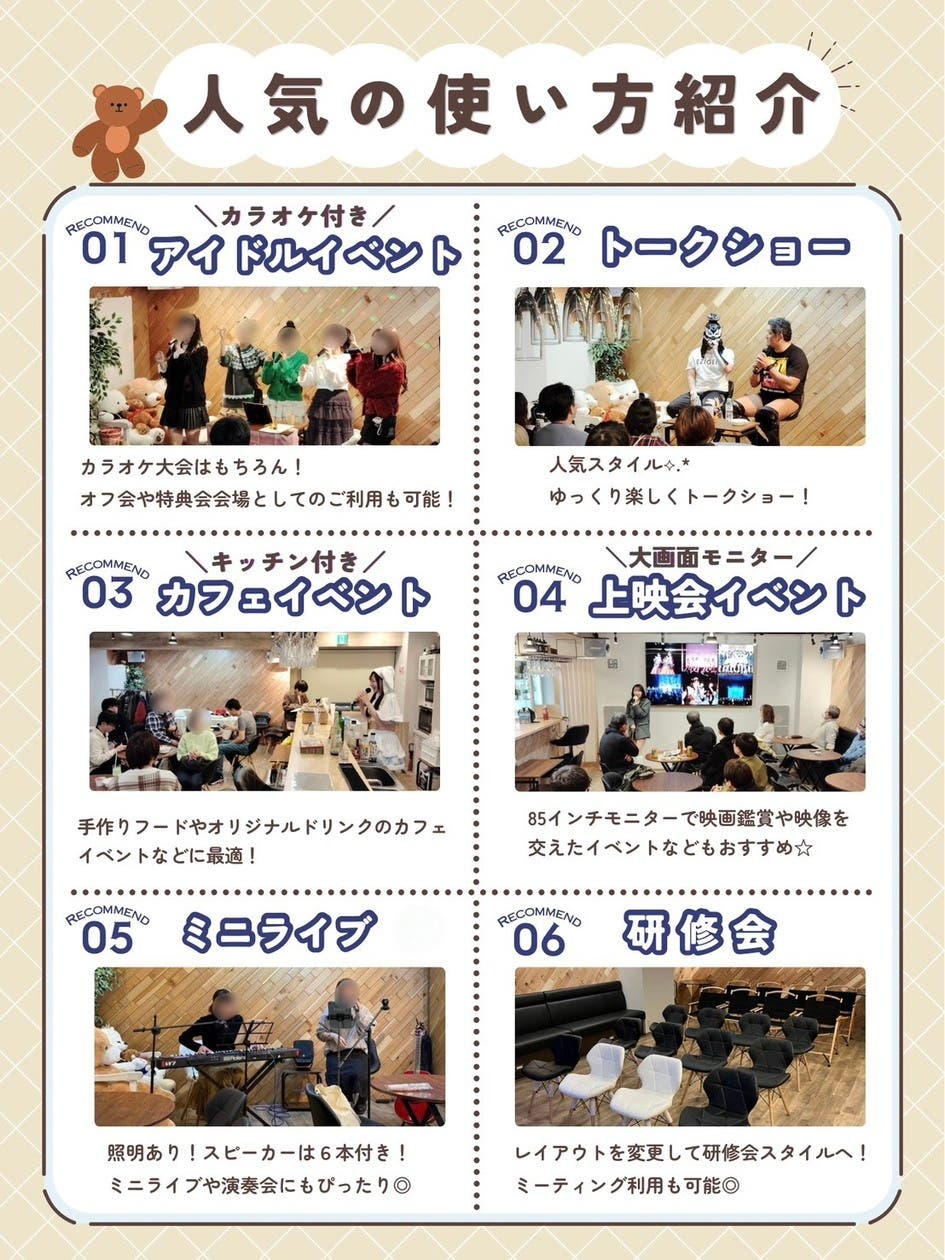 人気の使い方紹介

RECOMMEND
01
＼カラオケ付き／
アイドルイベント

カラオケ大会はもちろん！
オフ会や特典会会場としてのご利用も可能！

RECOMMEND
02
トークショー

人気スタイル✧.*
ゆっくり楽しくトークショー！

RECOMMEND
03
＼キッチン付き／
カフェイベント

手作りフードやオリジナルドリンクのカフェイベントなどに最適！

RECOMMEND
04
＼大画面モニター／
上映会イベント

85インチモニターで映画鑑賞や映像を交えたイベントなどもおすすめ☆

RECOMMEND
05
ミニライブ

照明あり！スピーカーは６本付き！
ミニライブや演奏会にもぴったり◎

RECOMMEND
06
研修会

レイアウトを変更して研修会スタイルへ！
ミーティング利用も可能◎