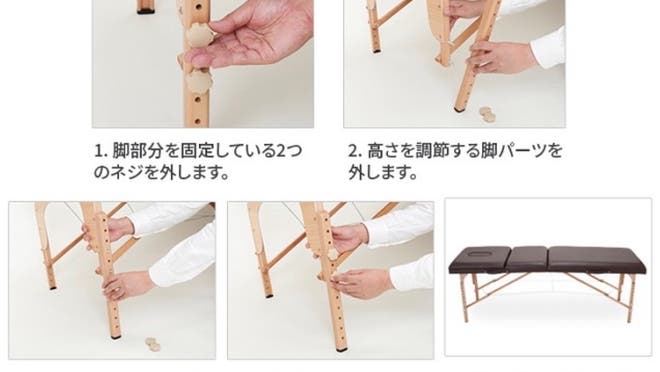 1. 脚部分を固定している2つのネジを外します。

2. 高さを調節する脚パーツを外します。