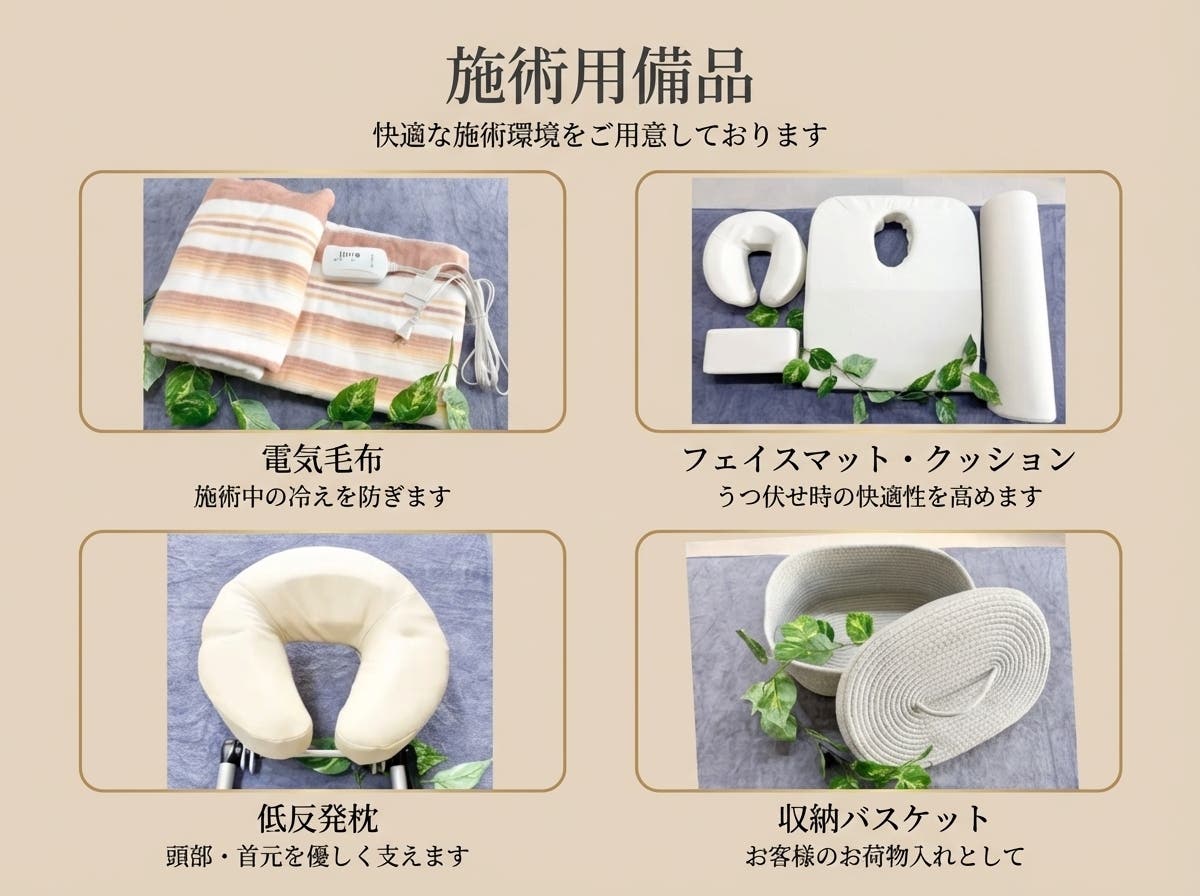 施術用備品
快適な施術環境をご用意しております

電気毛布
施術中の冷えを防ぎます

フェイスマット・クッション
うつ伏せ時の快適性を高めます

低反発枕
頭部・首元を優しく支えます

収納バスケット
お客様のお荷物入れとして