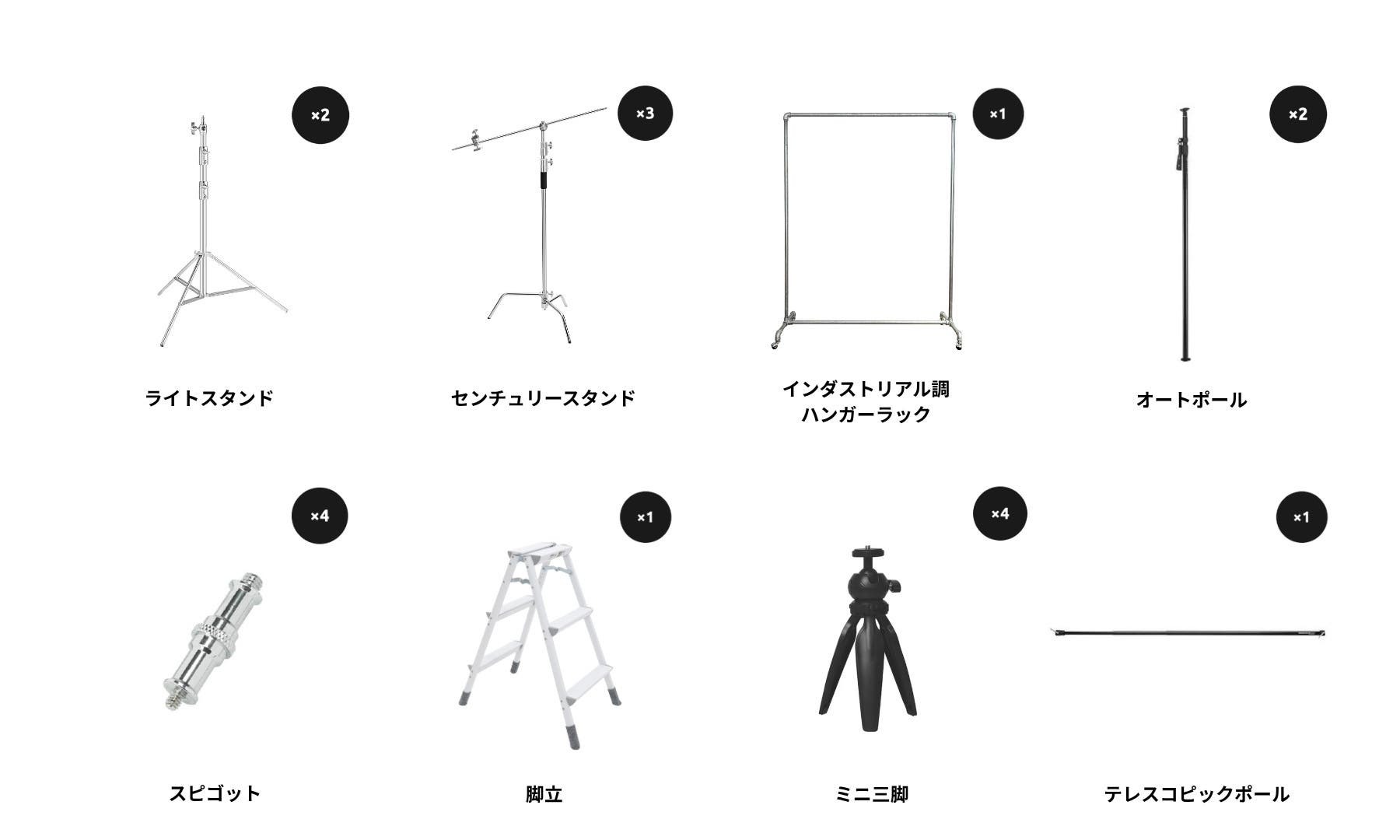 ×2
ライトスタンド

×3
センチュリースタンド

×1
インダストリアル調
ハンガーラック

×2
オートポール

×4
スピゴット

×1
脚立

×4
ミニ三脚

×1
テレスコピックポール