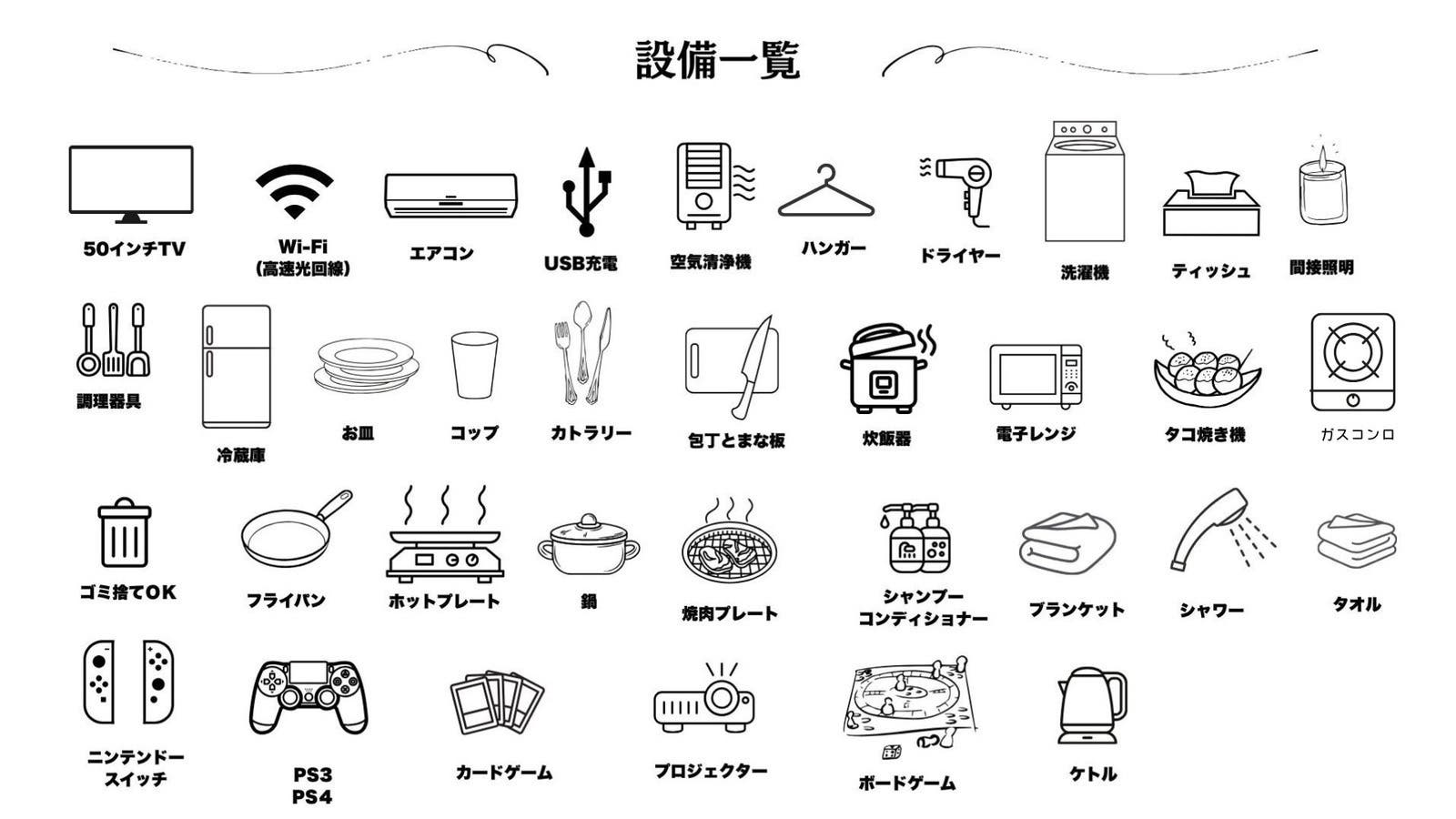 設備一覧

50インチTV

Wi-Fi
(高速光回線)

エアコン

USB充電

空気清浄機

ハンガー

ドライヤー

洗濯機

ティッシュ

間接照明

調理器具

冷蔵庫

お皿

コップ

カトラリー

包丁とまな板

炊飯器

電子レンジ

タコ焼き機

ガスコンロ

ゴミ捨てOK

フライパン

ホットプレート

鍋

焼肉プレート

シャンプー
コンディショナー

ブランケット

シャワー

タオル

ニンテンドー
スイッチ

PS3
PS4

カードゲーム

プロジェクター

ボードゲーム

ケトル