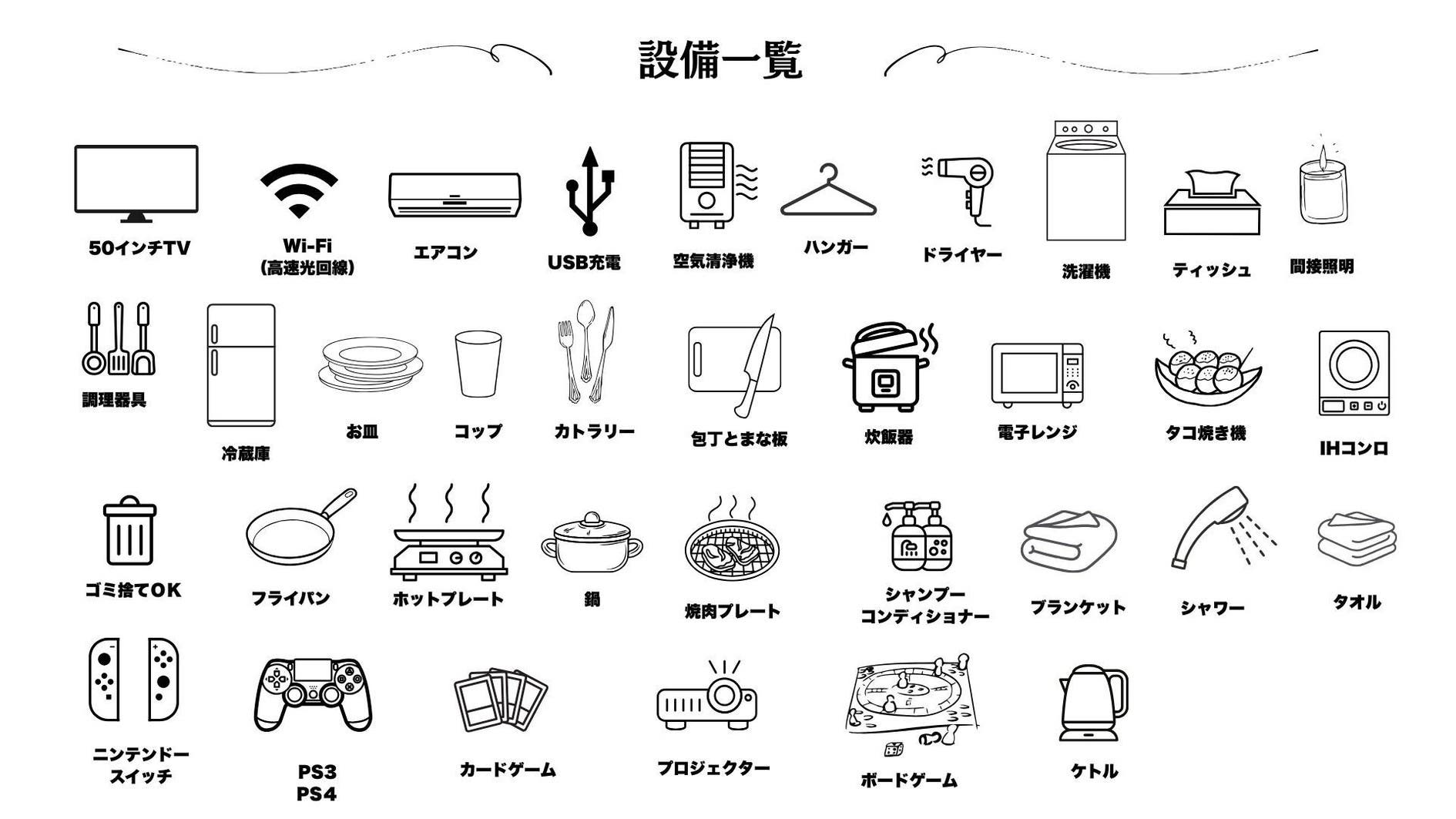 設備一覧

50インチTV

Wi-Fi
(高速光回線)

エアコン

USB充電

空気清浄機

ハンガー

ドライヤー

洗濯機

ティッシュ

間接照明

調理器具

冷蔵庫

お皿

コップ

カトラリー

包丁とまな板

炊飯器

電子レンジ

タコ焼き機

IHコンロ

ゴミ捨てOK

フライパン

ホットプレート

鍋

焼肉プレート

シャンプー
コンディショナー

ブランケット

シャワー

タオル

ニンテンドー
スイッチ

PS3
PS4

カードゲーム

プロジェクター

ボードゲーム

ケトル