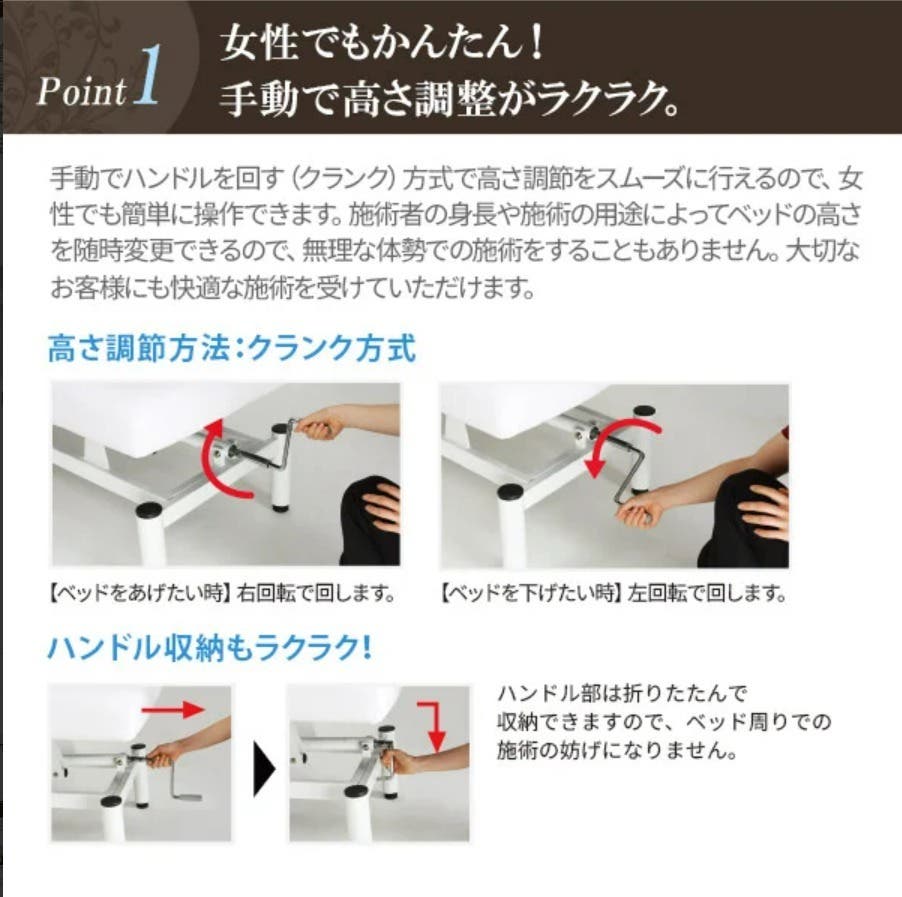 Point 1

女性でもかんたん！
手動で高さ調整がラクラク。

手動でハンドルを回す（クランク）方式で高さ調節をスムーズに行えるので、女性でも簡単に操作できます。施術者の身長や施術の用途によってベッドの高さを随時変更できるので、無理な体勢での施術をすることもありません。大切なお客様にも快適な施術を受けていただけます。

高さ調節方法：クランク方式

【ベッドをあげたい時】右回転で回します。

【ベッドを下げたい時】左回転で回します。

ハンドル収納もラクラク！

ハンドル部は折りたたんで収納できますので、ベッド周りでの施術の妨げになりません。