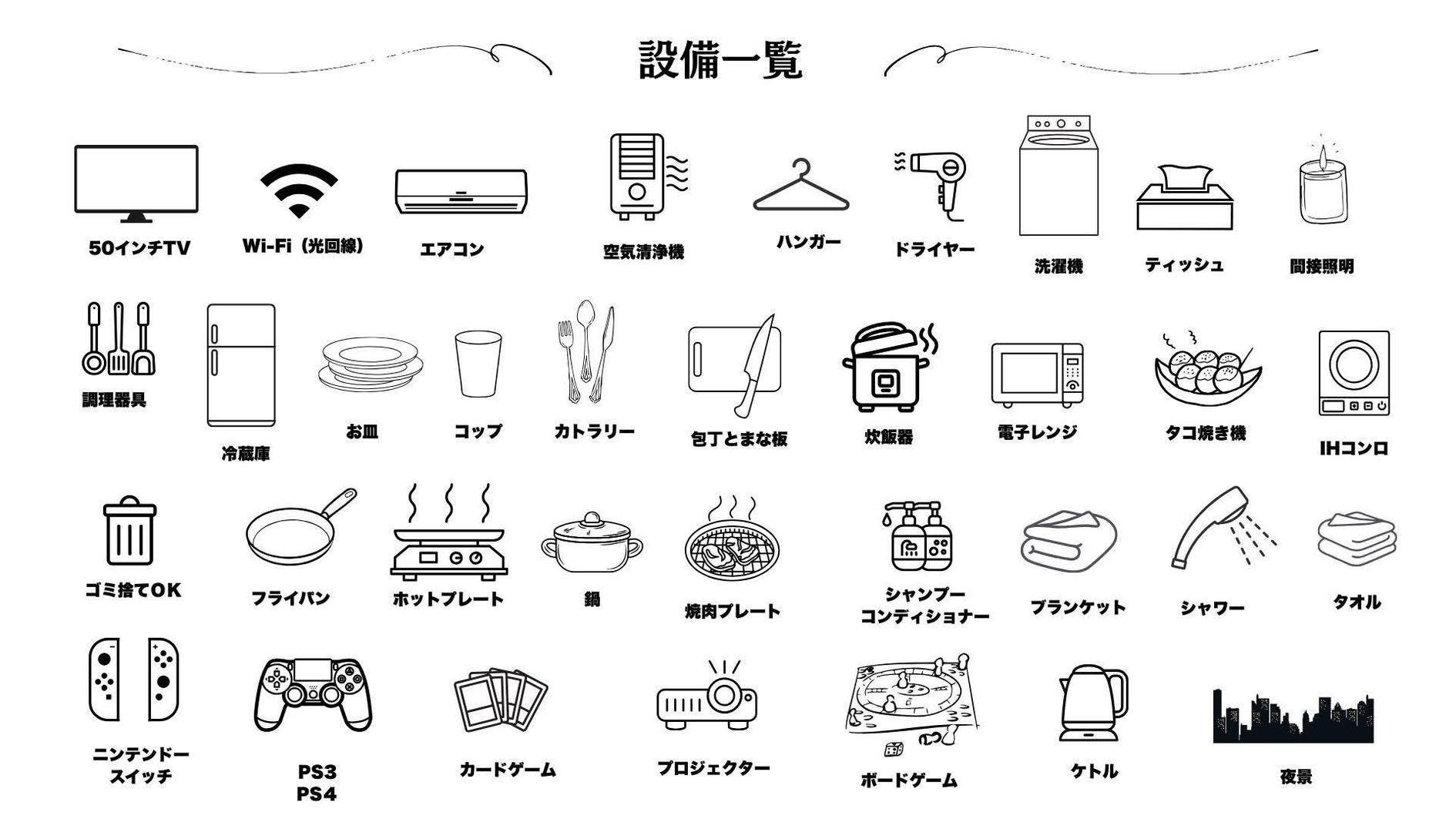 設備一覧

50インチTV
Wi-Fi（光回線）
エアコン
空気清浄機
ハンガー
ドライヤー
洗濯機
ティッシュ
間接照明

調理器具
冷蔵庫
お皿
コップ
カトラリー
包丁とまな板
炊飯器
電子レンジ
タコ焼き機
IHコンロ

ゴミ捨てOK
フライパン
ホットプレート
鍋
焼肉プレート
シャンプー
コンディショナー
ブランケット
シャワー
タオル

ニンテンドー
スイッチ
PS3
PS4
カードゲーム
プロジェクター
ボードゲーム
ケトル
夜景