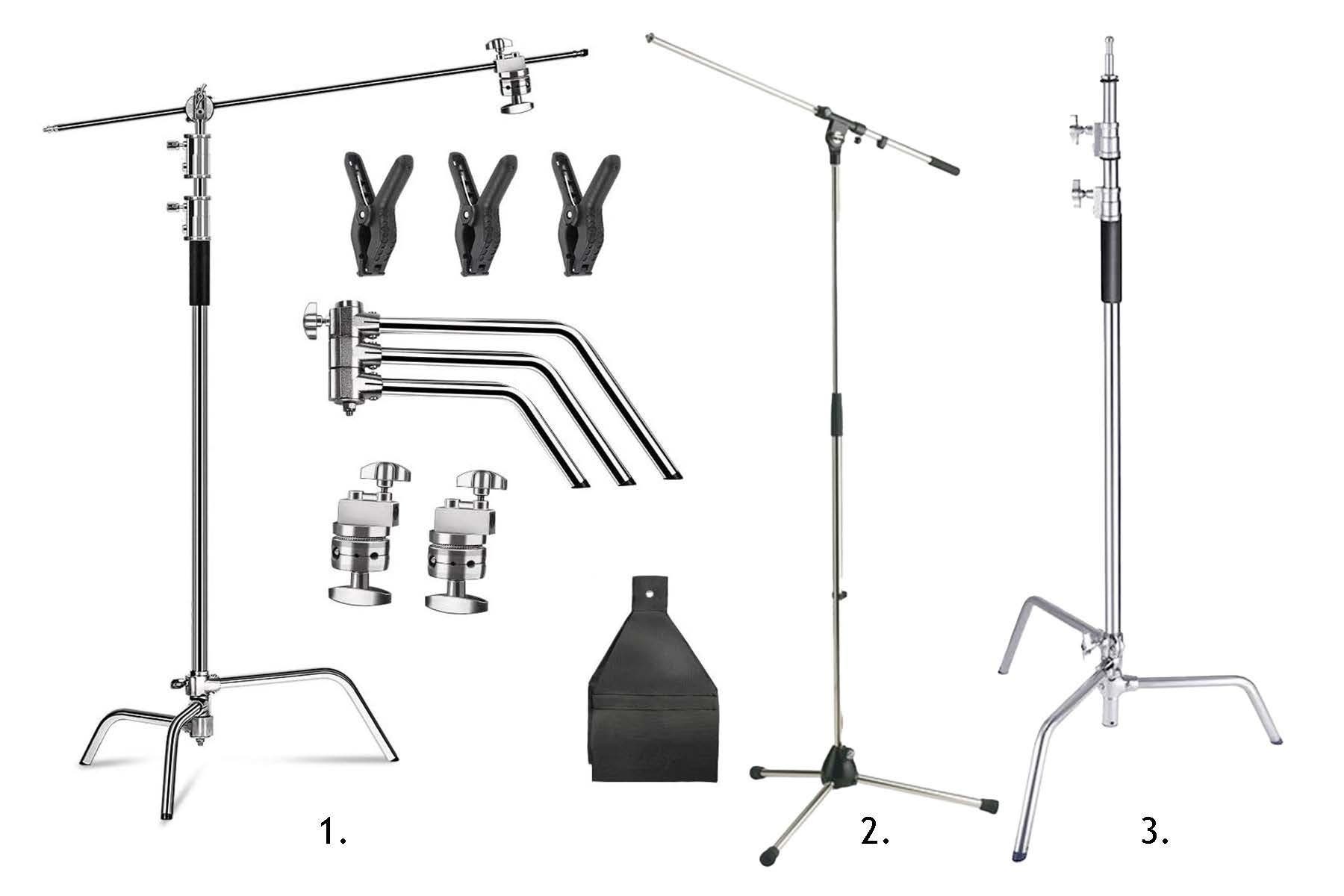 1.

2.

3.