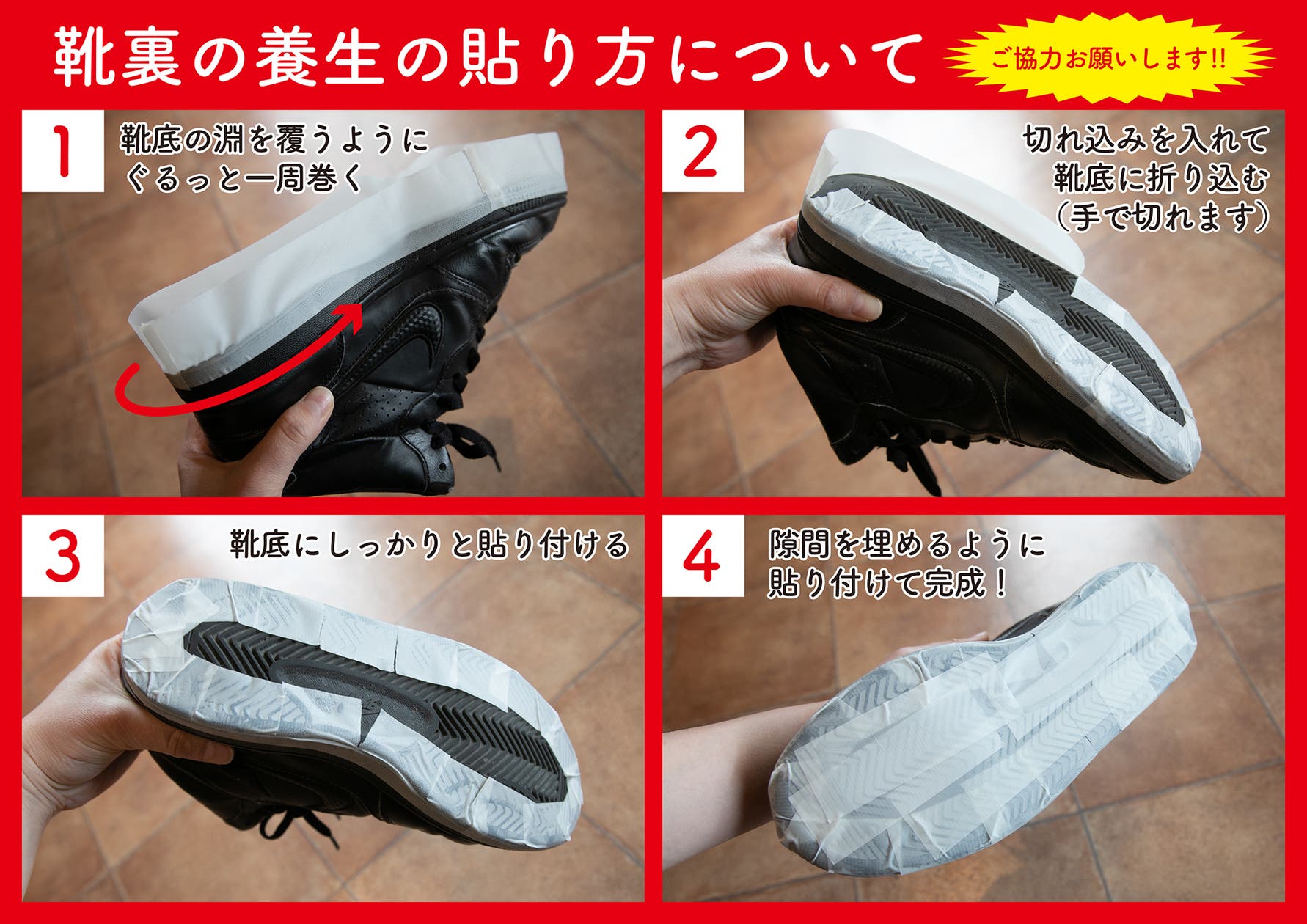 靴裏の養生の貼り方について

ご協力お願いします!!

1
靴底の淵を覆うように
ぐるっと一周巻く

2
切れ込みを入れて
靴底に折り込む
（手で切れます）

3
靴底にしっかりと貼り付ける

4
隙間を埋めるように
貼り付けて完成！