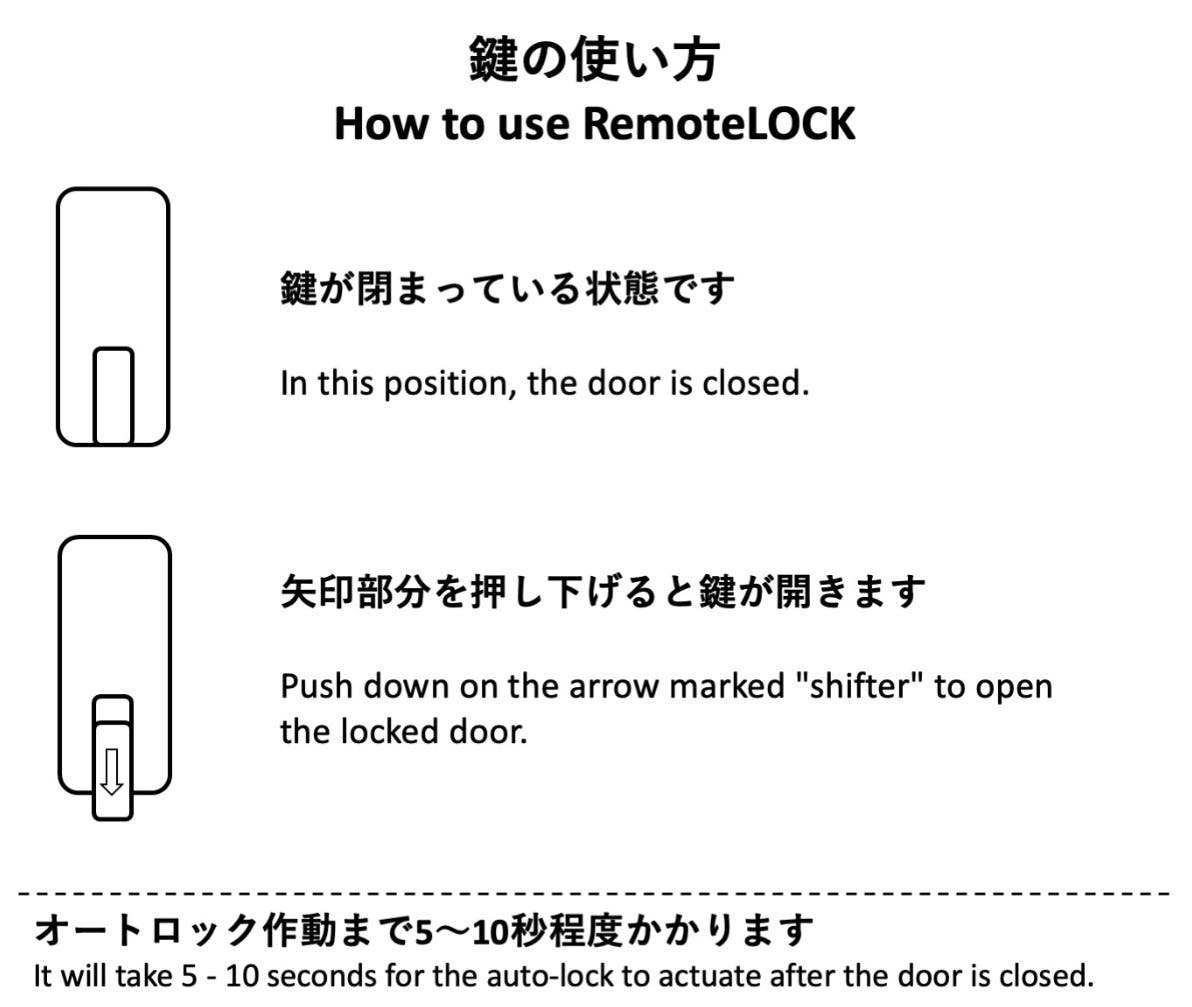 鍵の使い方
How to use RemoteLOCK

鍵が閉まっている状態です

In this position, the door is closed.

矢印部分を押し下げると鍵が開きます

Push down on the arrow marked "shifter" to open the locked door.

オートロック作動まで5〜10秒程度かかります
It will take 5 - 10 seconds for the auto-lock to actuate after the door is closed.