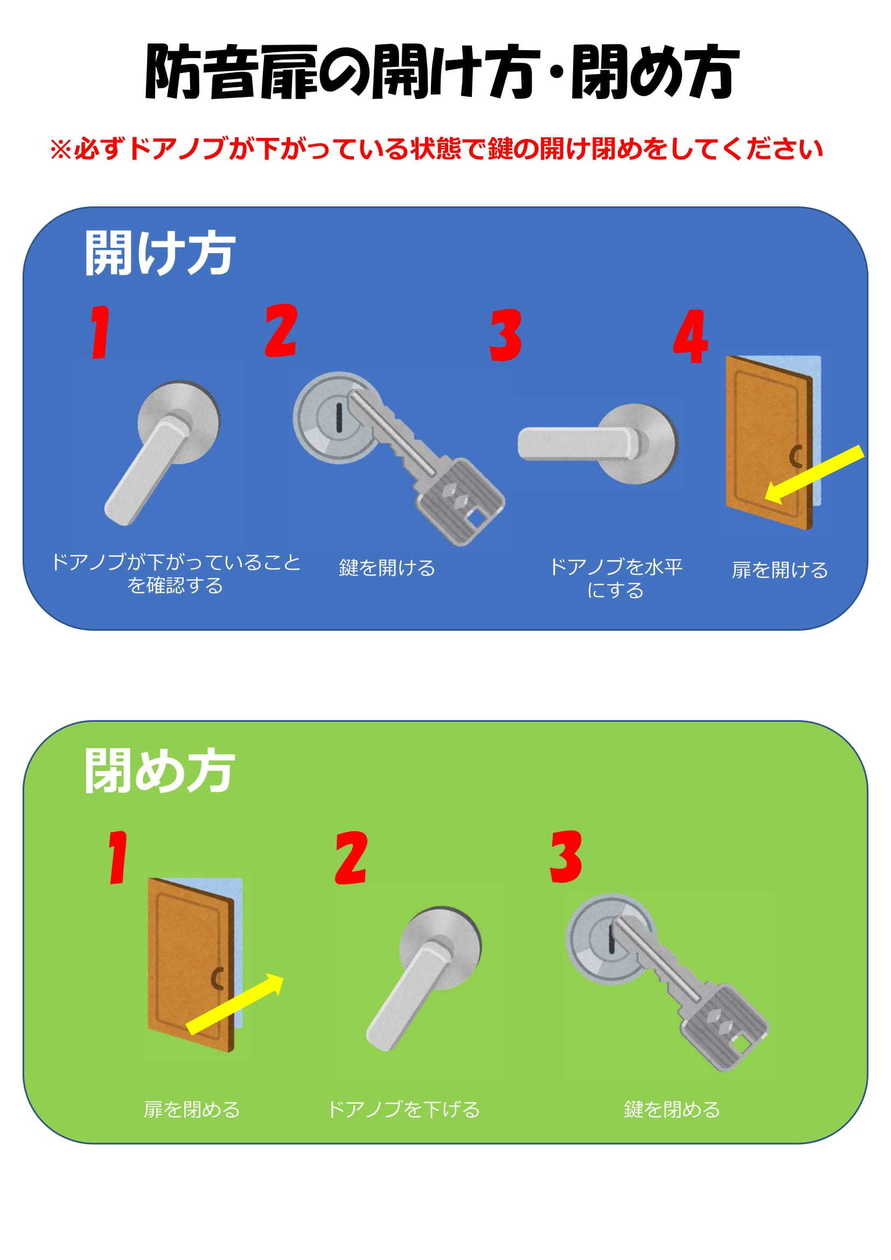 防音扉の開け方・閉め方

※必ずドアノブが下がっている状態で鍵の開け閉めをしてください

開け方

1
ドアノブが下がっていることを確認する

2
鍵を開ける

3
ドアノブを水平にする

4
扉を開ける

閉め方

1
扉を閉める

2
ドアノブを下げる

3
鍵を閉める