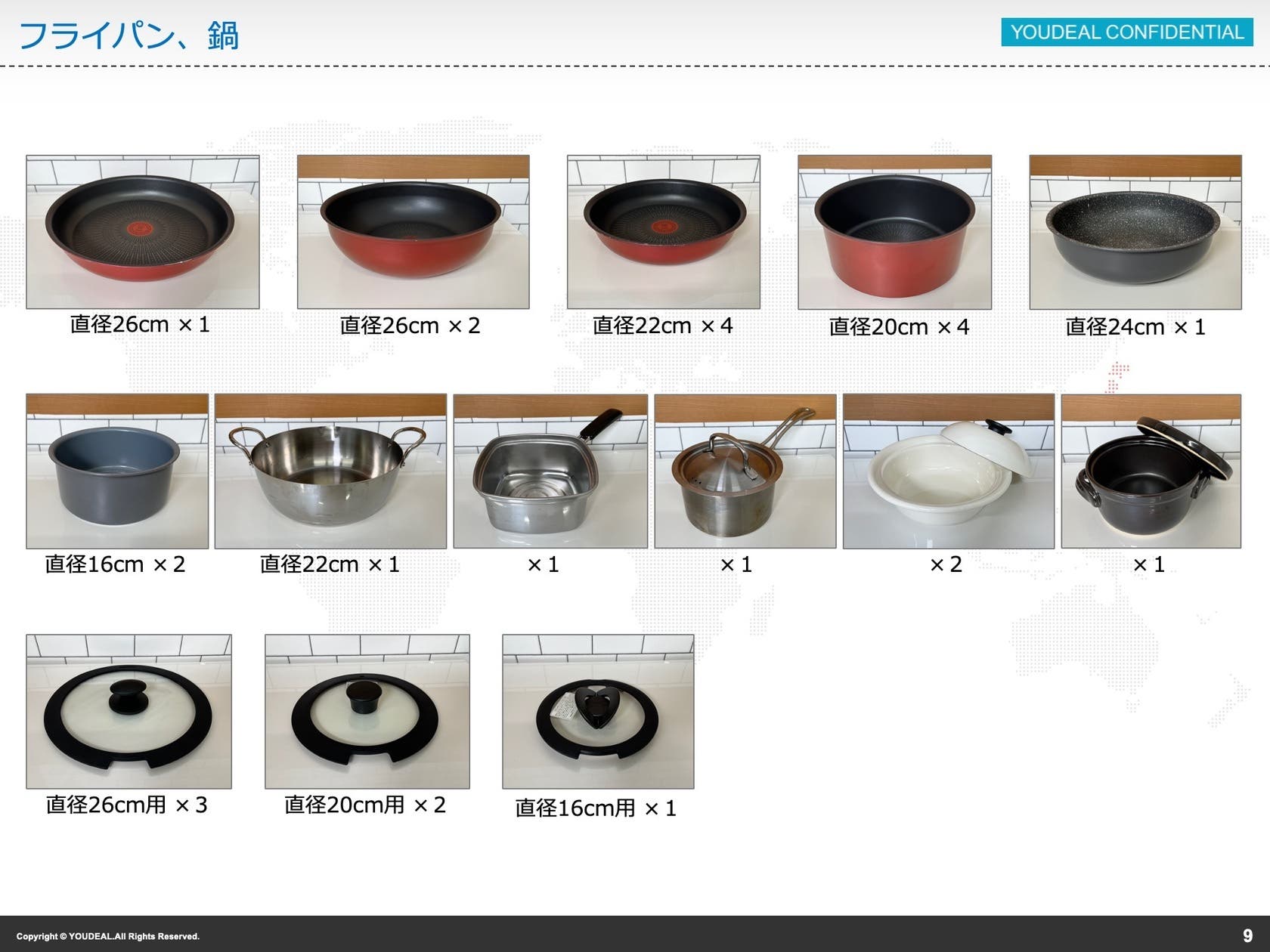 フライパン、鍋

YOUDEAL CONFIDENTIAL

直径26cm ×1

直径26cm ×2

直径22cm ×4

直径20cm ×4

直径24cm ×1

直径16cm ×2

直径22cm ×1

×1

×1

×2

×1

直径26cm用 ×3

直径20cm用 ×2

直径16cm用 ×1

Copyright © YOUDEAL.All Rights Reserved.

9